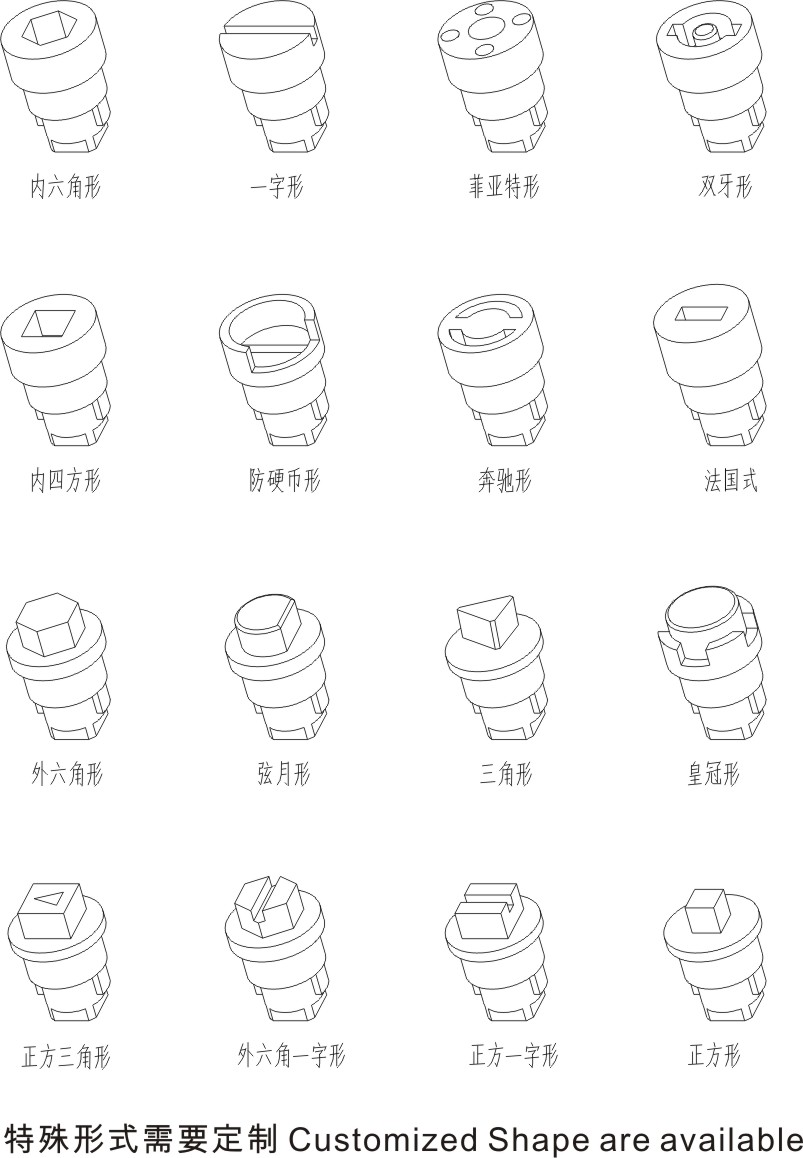 内六角形

一字形

菲亚特形

双牙形

内四方形

防硬币形

奔驰形

法国式

外六角形

弦月形

三角形

皇冠形

正方三角形

外六角一字形

正方一字形

正方形

特殊形式需要定制 Customized Shape are available