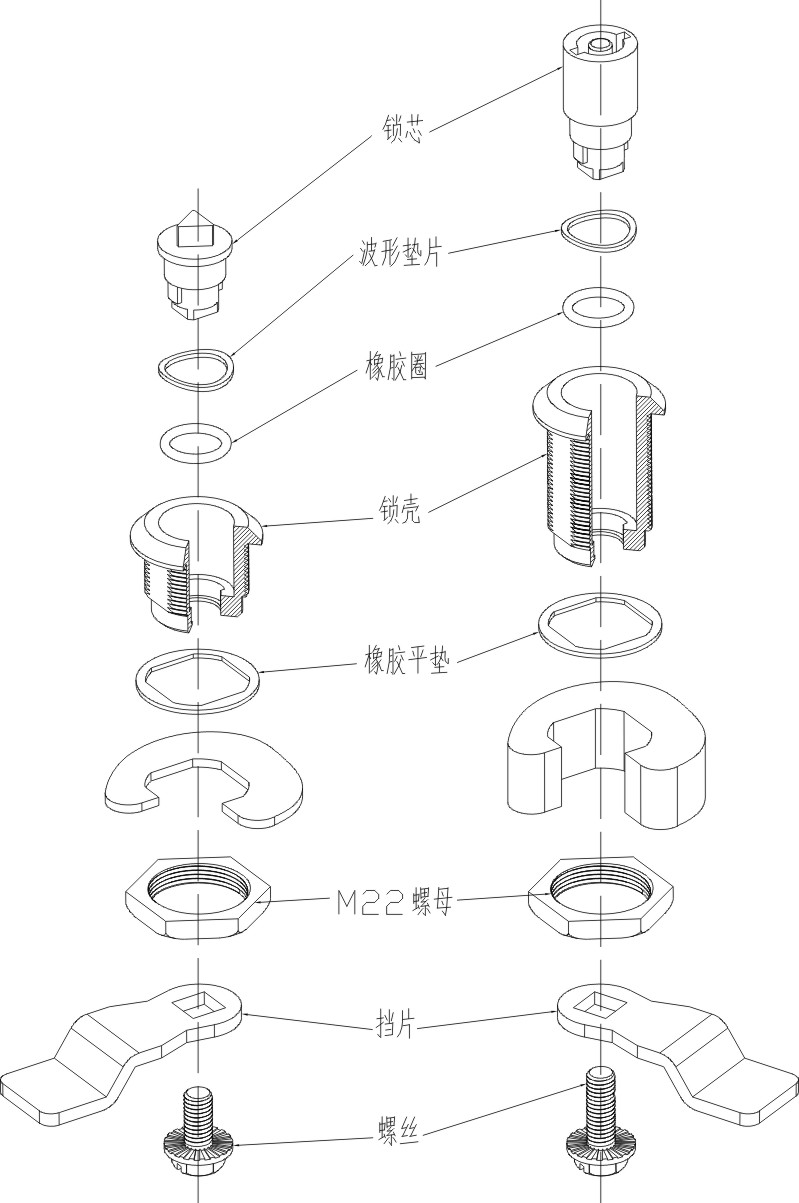 锁芯

波形垫片

橡胶圈

锁壳

橡胶平垫

M22 螺母

挡片

螺丝